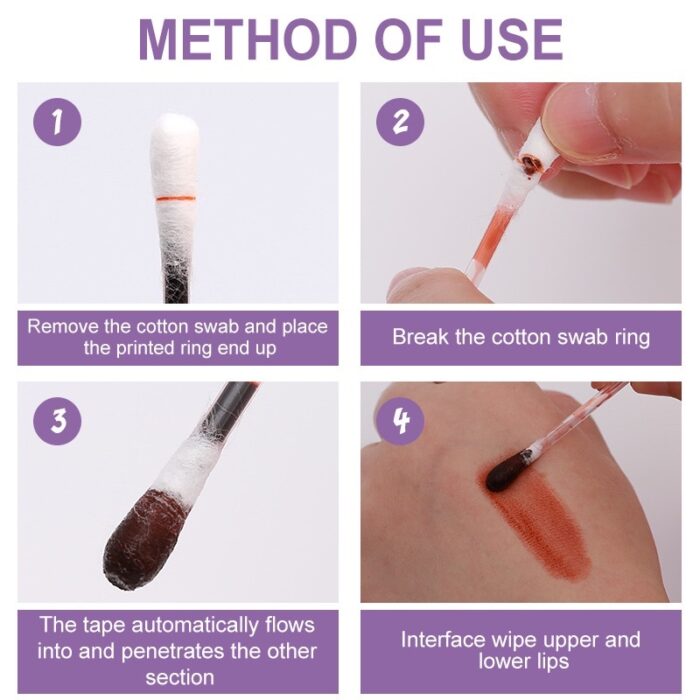 METHOD OF USE

1

Remove the cotton swab and place the printed ring end up

2

Break the cotton swab ring

3

The tape automatically flows into and penetrates the other section

4

Interface wipe upper and lower lips